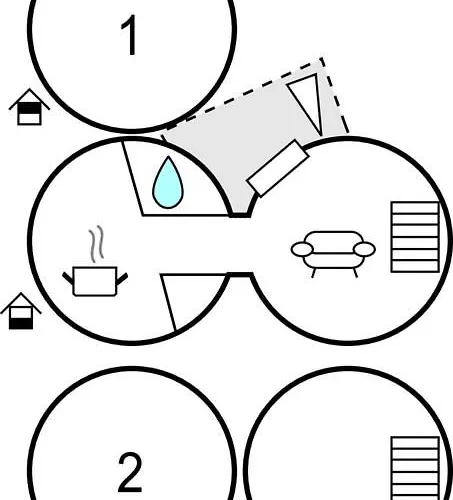 1

2