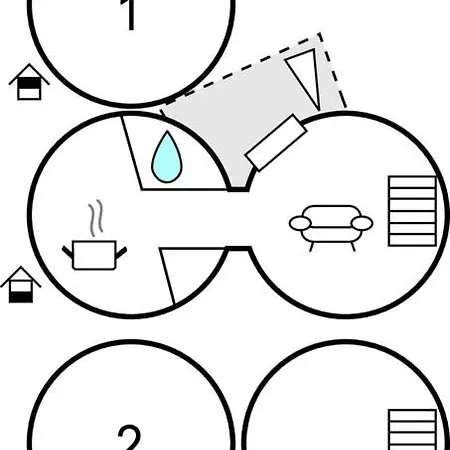 1

2